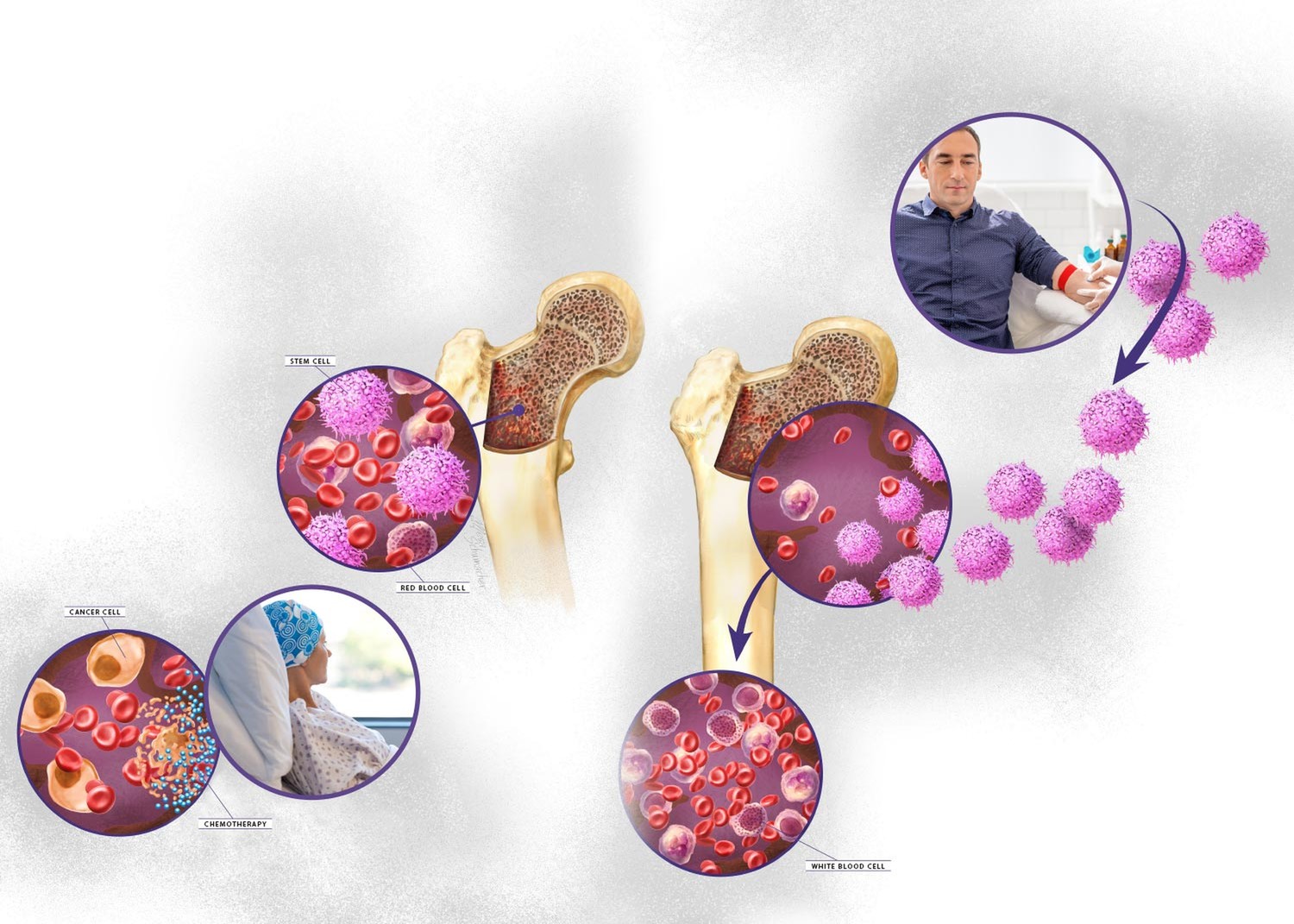 STEM CELL

RED BLOOD CELL

CANCER CELL

CHEMOTHERAPY

WHITE BLOOD CELL